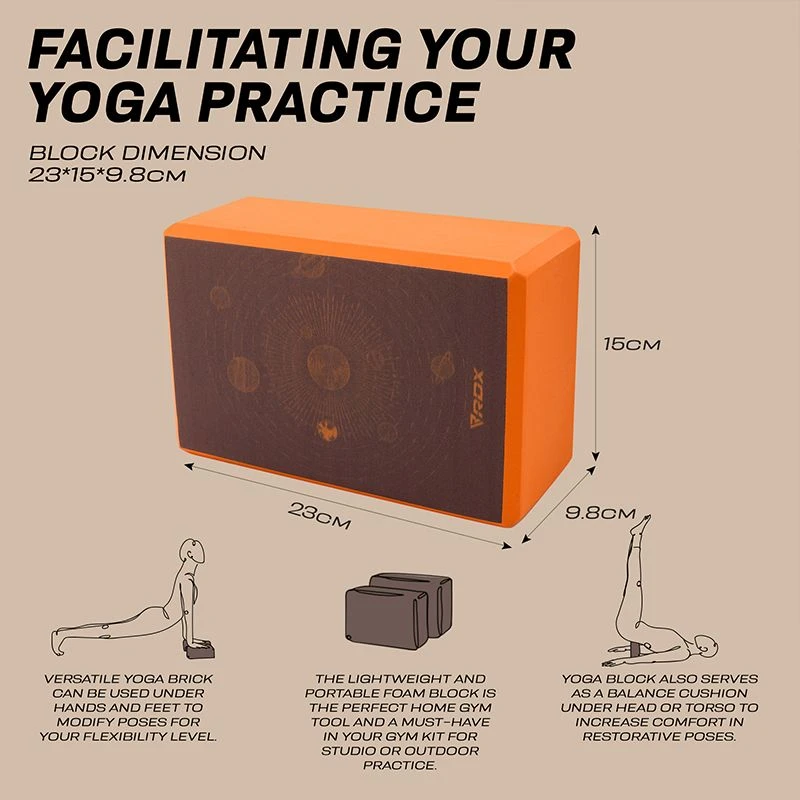 FACILITATING YOUR YOGA PRACTICE

BLOCK DIMENSION
23*15*9.8CM

RDX

15CM

23CM

9.8CM

VERSATILE YOGA BRICK CAN BE USED UNDER HANDS AND FEET TO MODIFY POSES FOR YOUR FLEXIBILITY LEVEL.

THE LIGHTWEIGHT AND PORTABLE FOAM BLOCK IS THE PERFECT HOME GYM TOOL AND A MUST-HAVE IN YOUR GYM KIT FOR STUDIO OR OUTDOOR PRACTICE.

YOGA BLOCK ALSO SERVES AS A BALANCE CUSHION UNDER HEAD OR TORSO TO INCREASE COMFORT IN RESTORATIVE POSES.