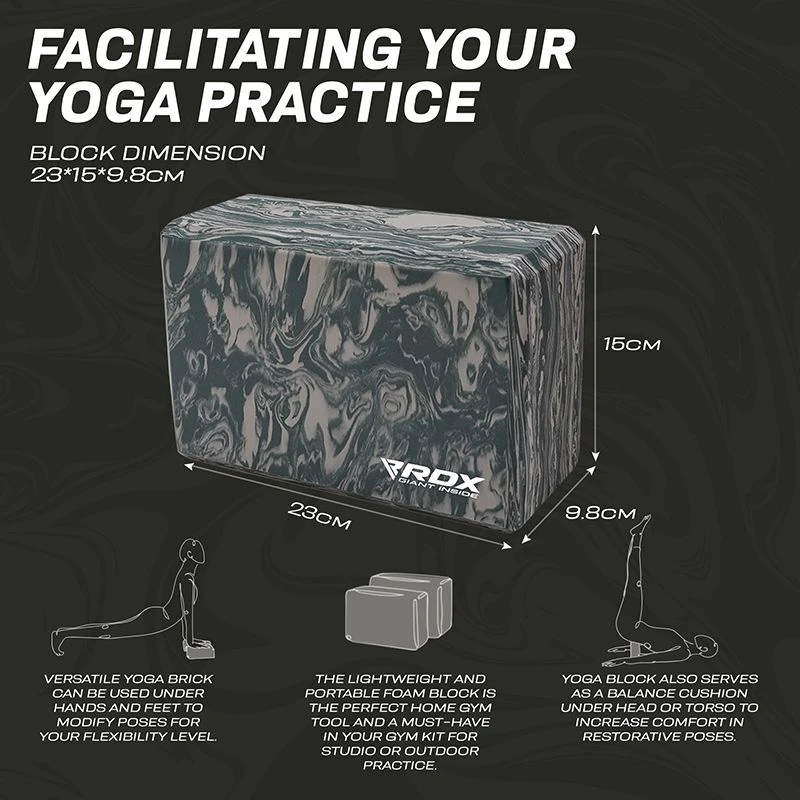 FACILITATING YOUR YOGA PRACTICE

BLOCK DIMENSION
23*15*9.8CM

15CM

RDX
GIANT INSIDE

23CM

9.8CM

VERSATILE YOGA BRICK CAN BE USED UNDER HANDS AND FEET TO MODIFY POSES FOR YOUR FLEXIBILITY LEVEL.

THE LIGHTWEIGHT AND PORTABLE FOAM BLOCK IS THE PERFECT HOME GYM TOOL AND A MUST-HAVE IN YOUR GYM KIT FOR STUDIO OR OUTDOOR PRACTICE.

YOGA BLOCK ALSO SERVES AS A BALANCE CUSHION UNDER HEAD OR TORSO TO INCREASE COMFORT IN RESTORATIVE POSES.