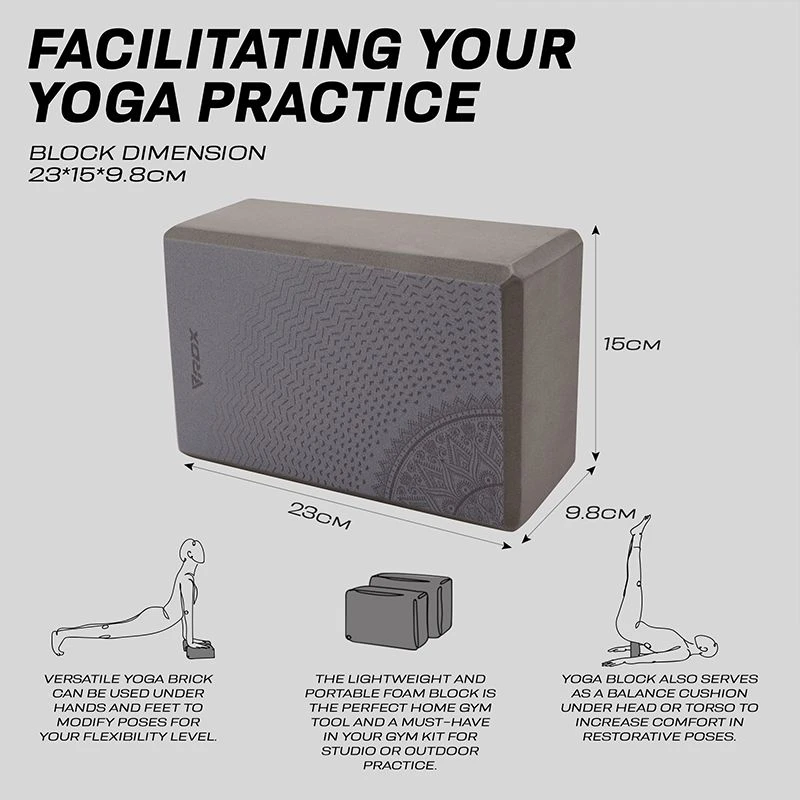 FACILITATING YOUR YOGA PRACTICE

BLOCK DIMENSION
23*15*9.8CM

RDX

15CM

23CM

9.8CM

VERSATILE YOGA BRICK CAN BE USED UNDER HANDS AND FEET TO MODIFY POSES FOR YOUR FLEXIBILITY LEVEL.

THE LIGHTWEIGHT AND PORTABLE FOAM BLOCK IS THE PERFECT HOME GYM TOOL AND A MUST-HAVE IN YOUR GYM KIT FOR STUDIO OR OUTDOOR PRACTICE.

YOGA BLOCK ALSO SERVES AS A BALANCE CUSHION UNDER HEAD OR TORSO TO INCREASE COMFORT IN RESTORATIVE POSES.